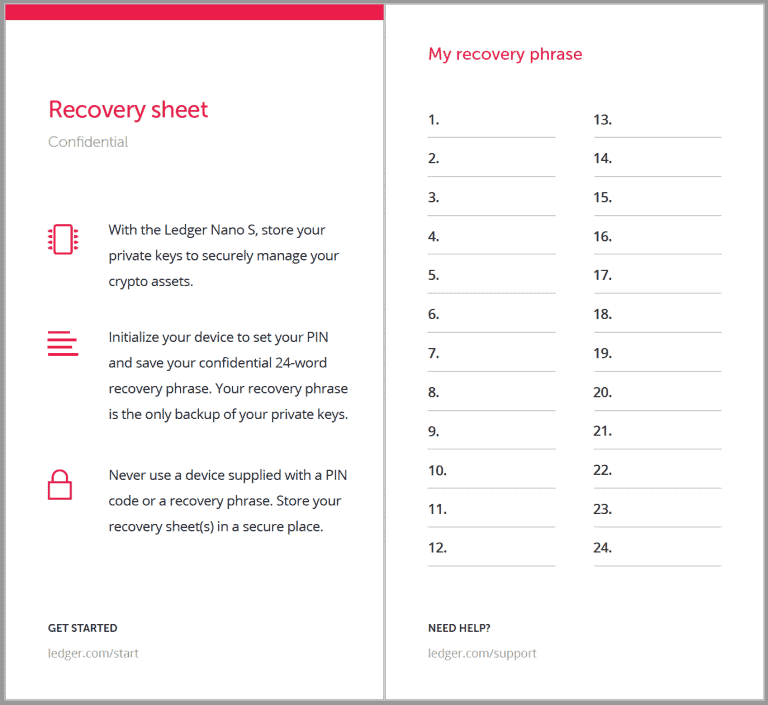 Recovery sheet

Confidential

With the Ledger Nano S, store your private keys to securely manage your crypto assets.

Initialize your device to set your PIN and save your confidential 24-word recovery phrase. Your recovery phrase is the only backup of your private keys.

Never use a device supplied with a PIN code or a recovery phrase. Store your recovery sheet(s) in a secure place.

GET STARTED

ledger.com/start

My recovery phrase

1.

2.

3.

4.

5.

6.

7.

8.

9.

10.

11.

12.

13.

14.

15.

16.

17.

18.

19.

20.

21.

22.

23.

24.

NEED HELP?

ledger.com/support